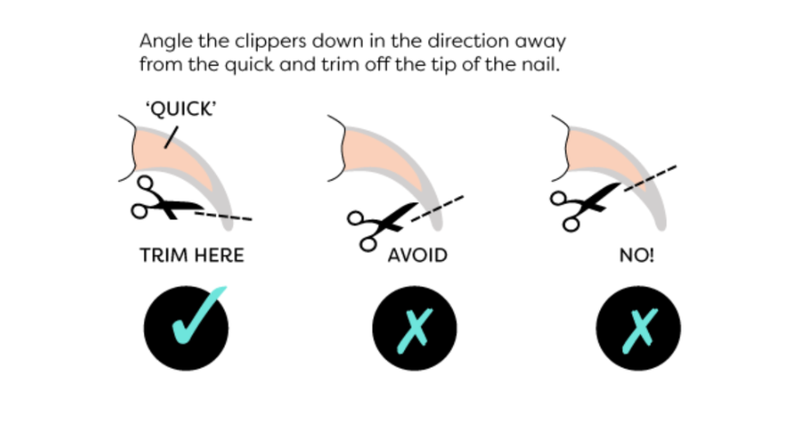 Angle the clippers down in the direction away from the quick and trim off the tip of the nail.

'QUICK'

TRIM HERE

AVOID

NO!